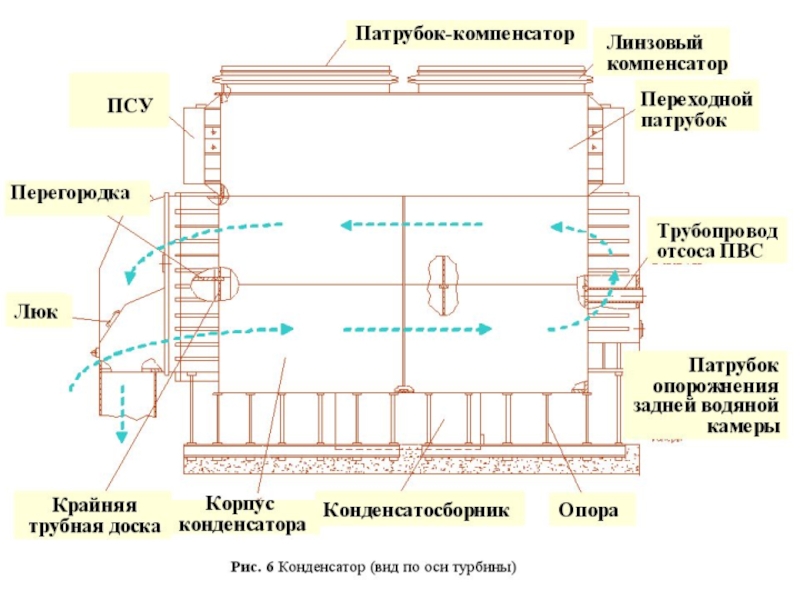 Патрубок-компенсатор

Линзовый компенсатор

ПСУ

Переходной патрубок

Перегородка

Трубопровод отсоса ПВС

Люк

Патрубок опорожнения задней водяной камеры

Крайняя трубная доска

Корпус конденсатора

Конденсатосборник

Опора

Рис. 6 Конденсатор (вид по оси турбины)