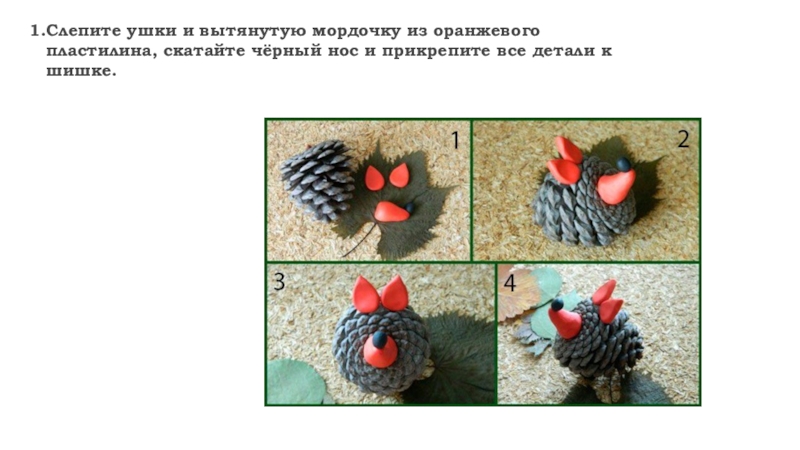 1.Слепите ушки и вытянутую мордочку из оранжевого пластилина, скатайте чёрный нос и прикрепите все детали к шишке.

1

2

3

4