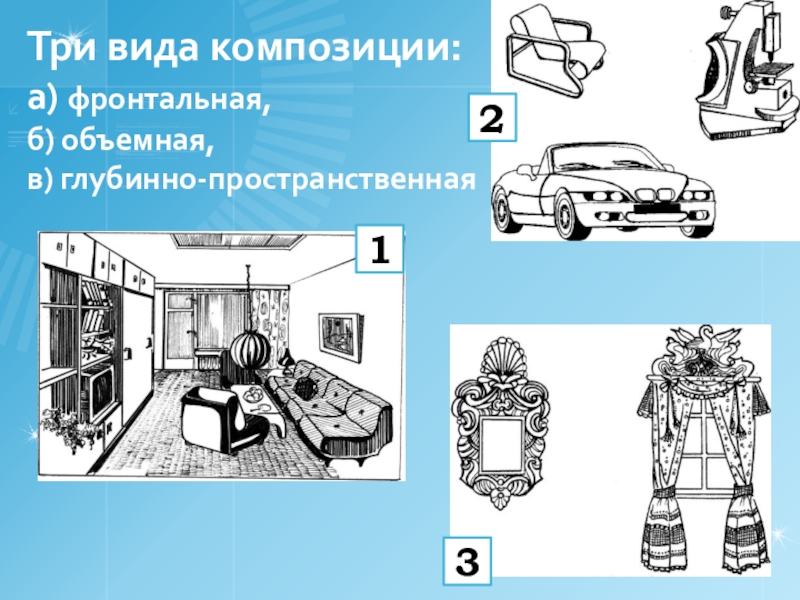 Три вида композиции:

а) фронтальная,

б) объемная,

в) глубинно-пространственная

2

1

3